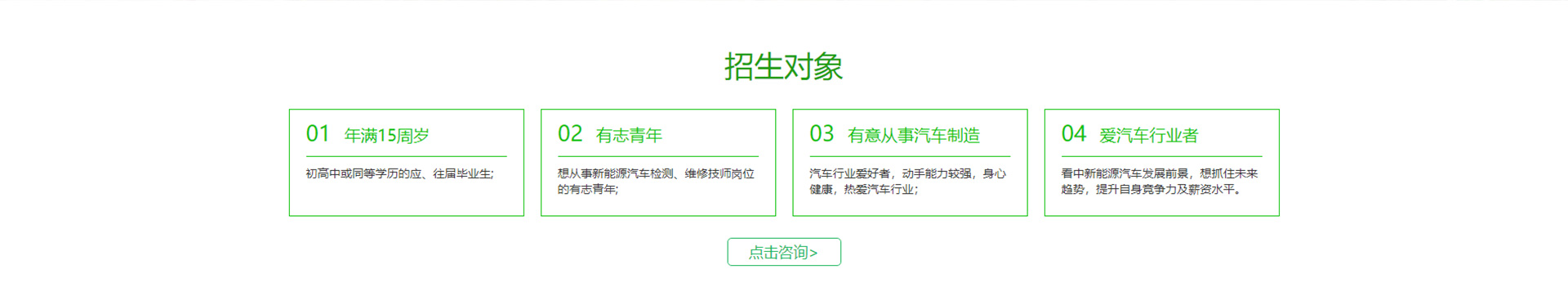 招生对象

01 年满15周岁

初高中或同等学历的应、往届毕业生;

02 有志青年

想从事新能源汽车检测、维修技师岗位的有志青年;

03 有意从事汽车制造

汽车行业爱好者，动手能力较强，身心健康，热爱汽车行业;

04 爱汽车行业者

看中新能源汽车发展前景，想抓住未来趋势，提升自身竞争力及薪资水平。

点击咨询>