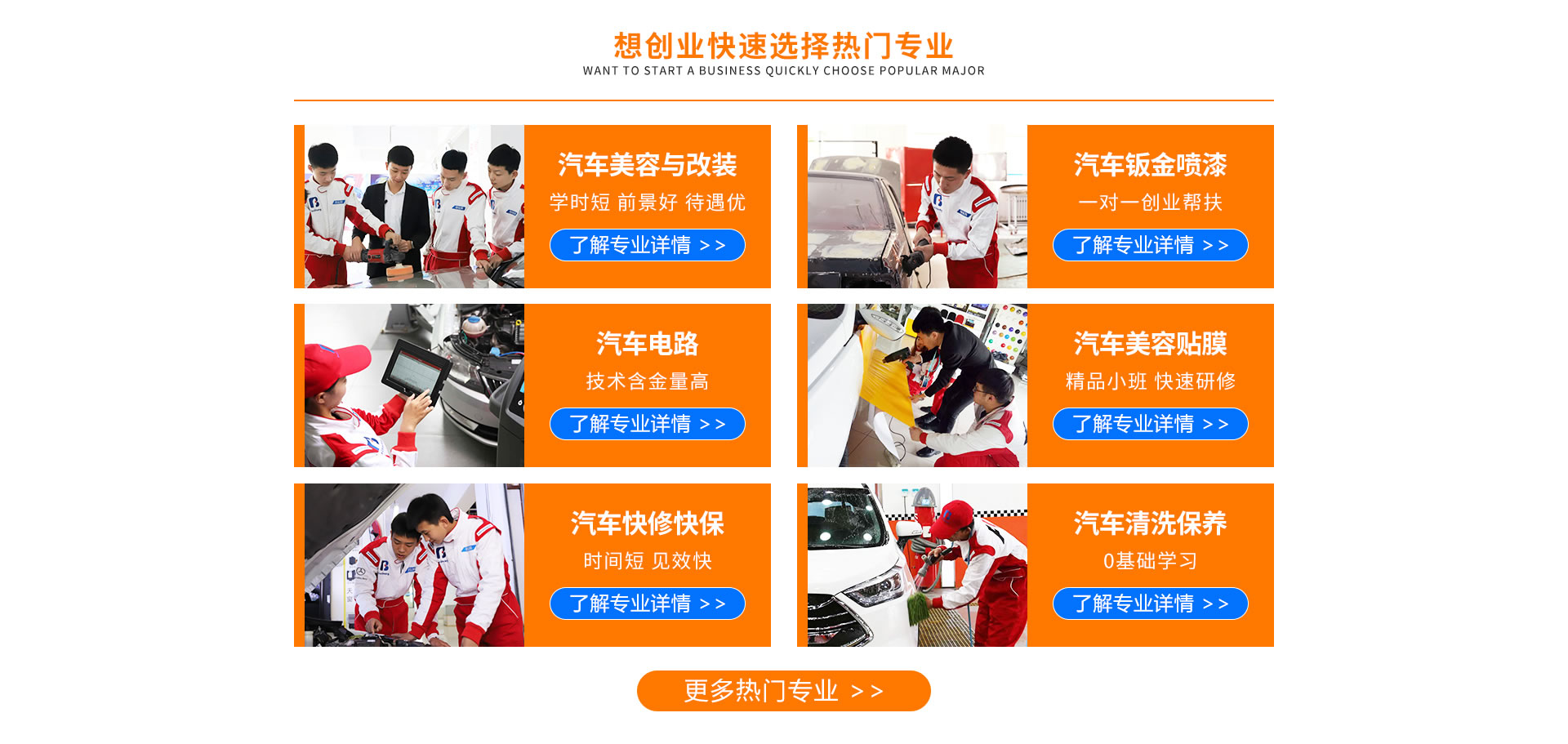 想创业快速选择热门专业
WANT TO START A BUSINESS QUICKLY CHOOSE POPULAR MAJOR

汽车美容与改装
学时短 前景好 待遇优
了解专业详情 >>

汽车钣金喷漆
一对一创业帮扶
了解专业详情 >>

汽车电路
技术含金量高
了解专业详情 >>

汽车美容贴膜
精品小班 快速研修
了解专业详情 >>

汽车快修快保
时间短 见效快
了解专业详情 >>

汽车清洗保养
0基础学习
了解专业详情 >>

更多热门专业 >>